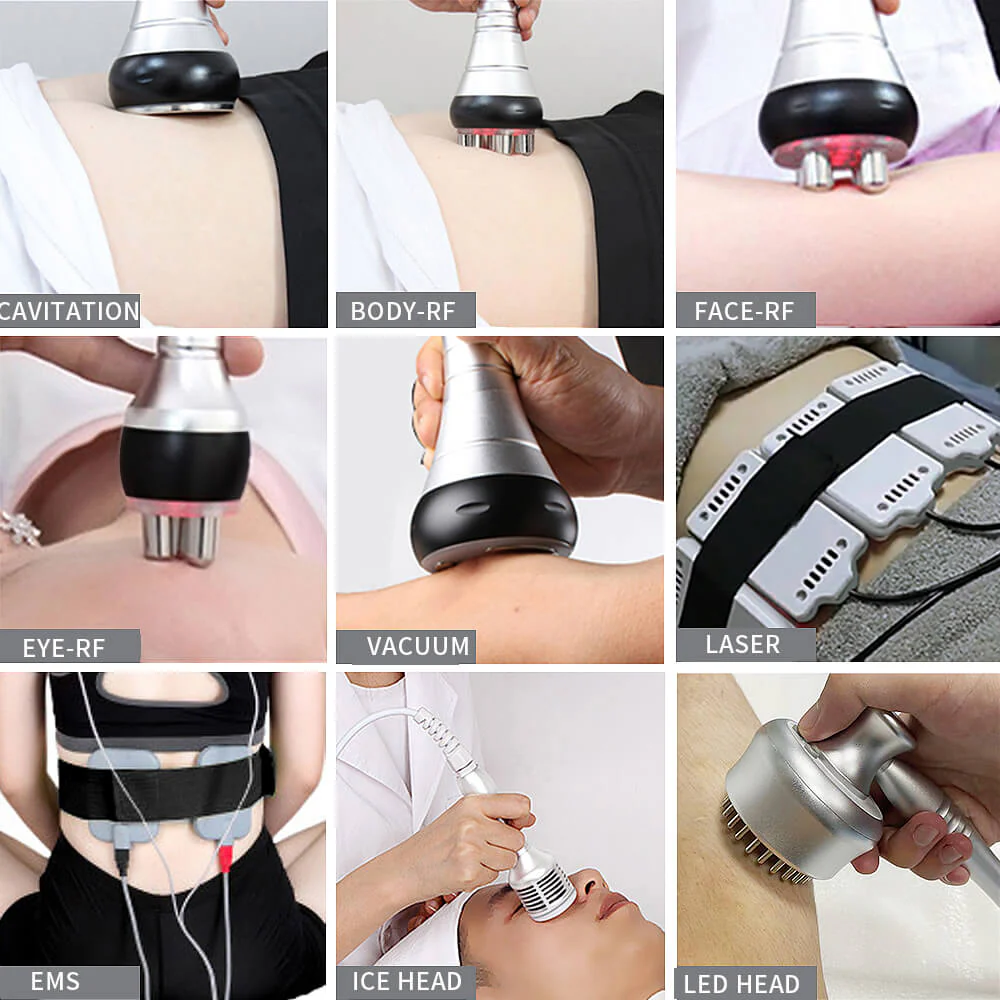 CAVITATION
BODY-RF
FACE-RF
EYE-RF
VACUUM
LASER
EMS
ICE HEAD
LED HEAD